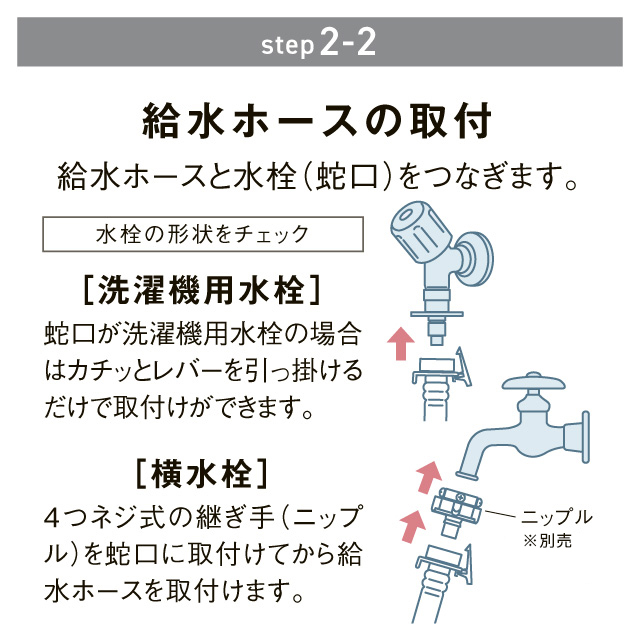 step 2-2

給水ホースの取付

給水ホースと水栓（蛇口）をつなぎます。

水栓の形状をチェック

［洗濯機用水栓］

蛇口が洗濯機用水栓の場合はカチッとレバーを引っ掛けるだけで取付けができます。

［横水栓］

4つネジ式の継ぎ手（ニップル）を蛇口に取付けてから給水ホースを取付けます。

ニップル
※別売